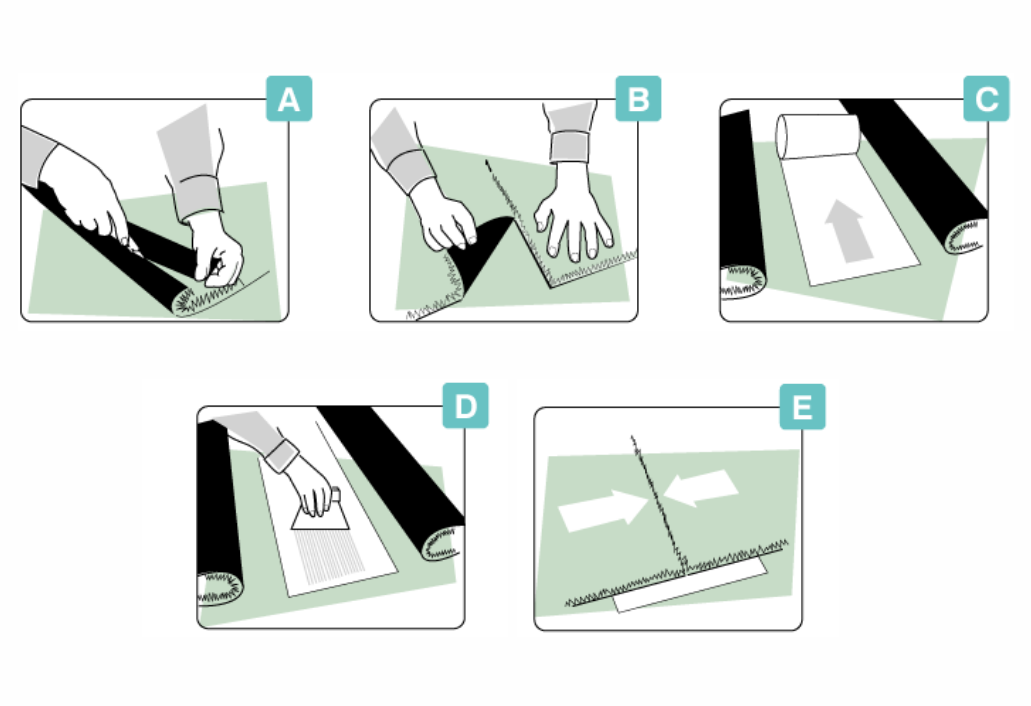 A

B

C

D

E